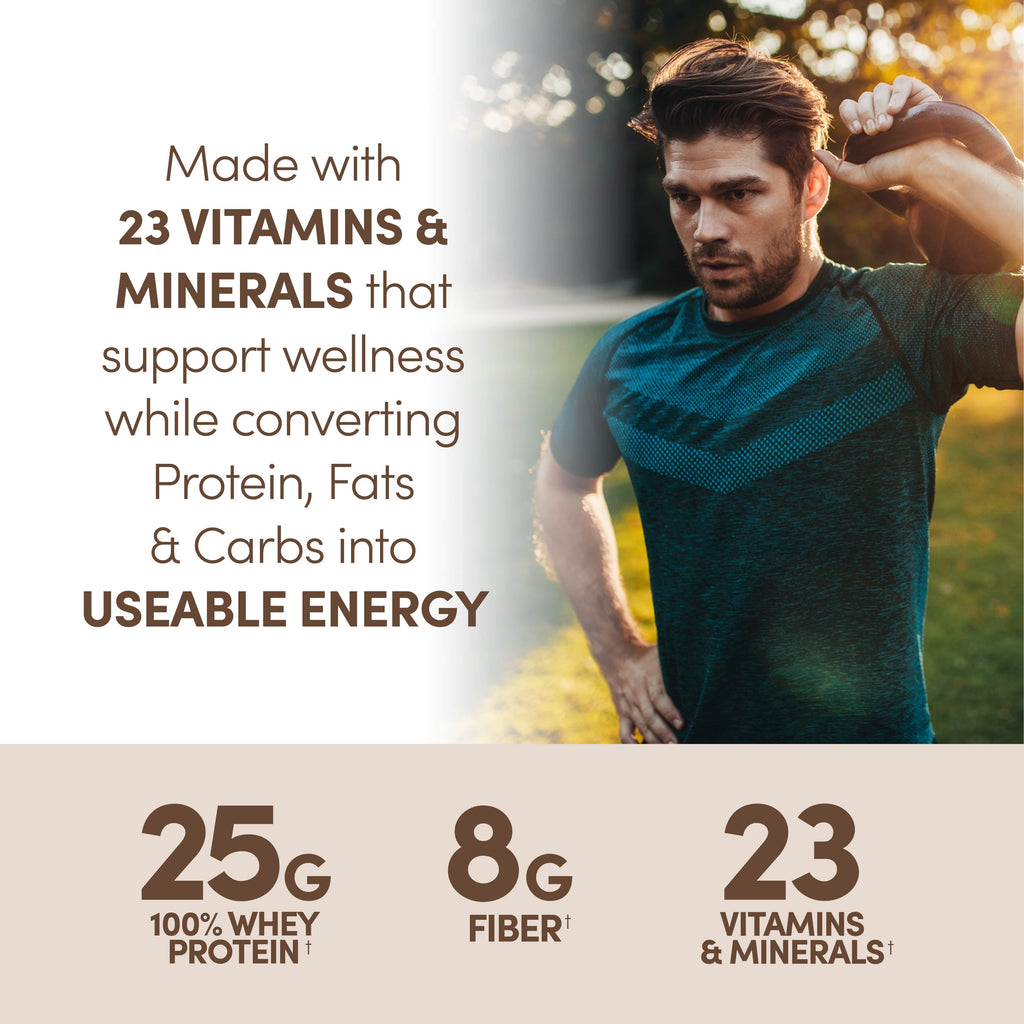 Made with 23 VITAMINS & MINERALS that support wellness while converting Protein, Fats & Carbs into USEABLE ENERGY

25G
100% WHEY PROTEIN†

8G
FIBER†

23
VITAMINS & MINERALS†