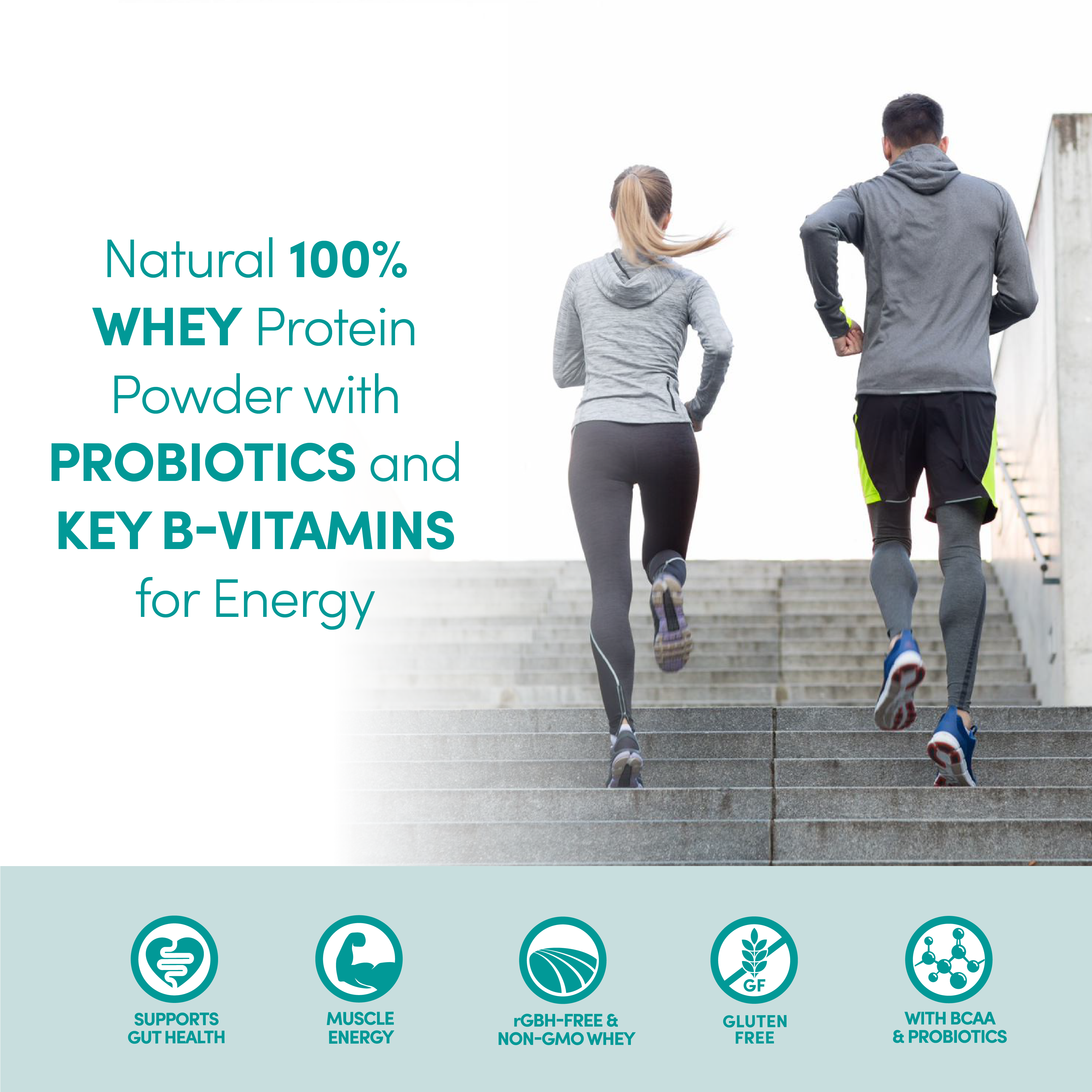 Natural 100% WHEY Protein Powder with PROBIOTICS and KEY B-VITAMINS for Energy

SUPPORTS GUT HEALTH

MUSCLE ENERGY

rGBH-FREE & NON-GMO WHEY

GF

GLUTEN FREE

WITH BCAA & PROBIOTICS