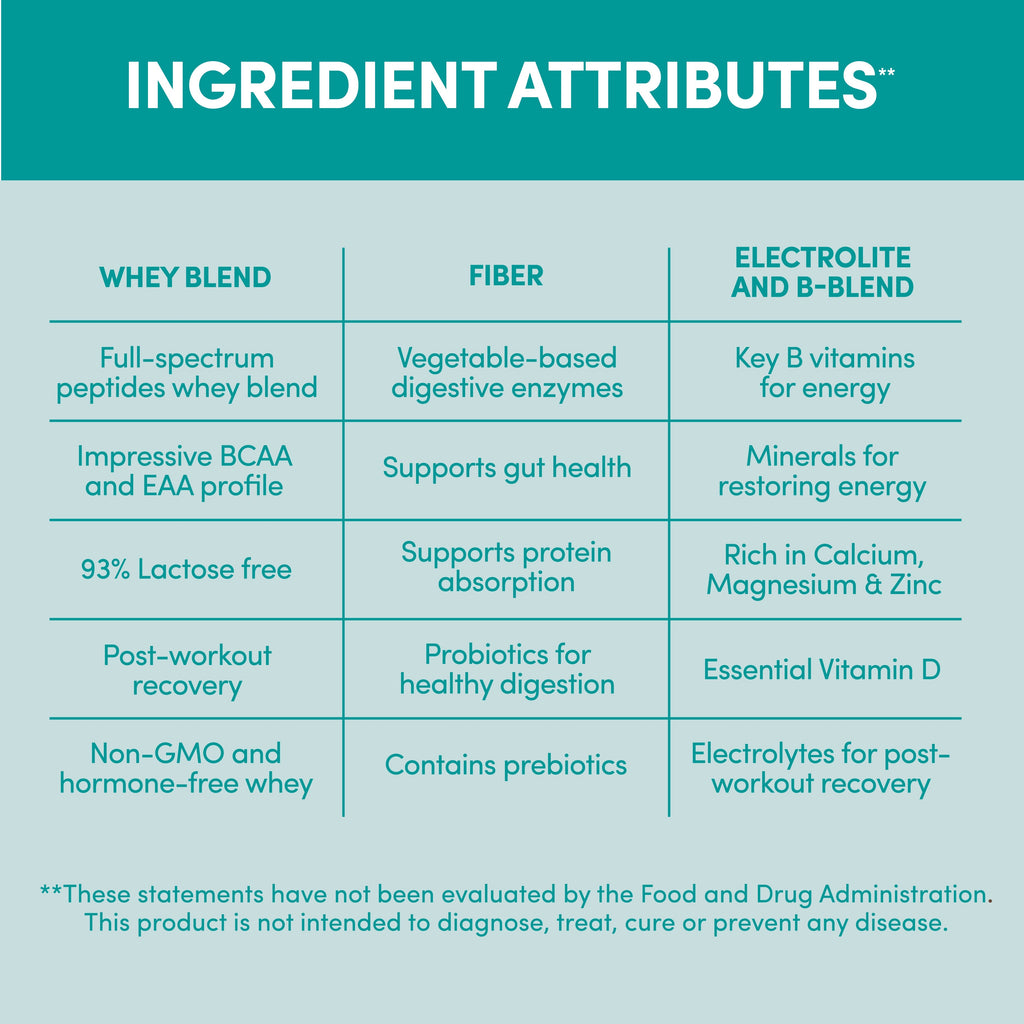 INGREDIENT ATTRIBUTES**

| WHEY BLEND | FIBER | ELECTROLITE AND B-BLEND |
|---|---|---|
| Full-spectrum peptides whey blend | Vegetable-based digestive enzymes | Key B vitamins for energy |
| Impressive BCAA and EAA profile | Supports gut health | Minerals for restoring energy |
| 93% Lactose free | Supports protein absorption | Rich in Calcium, Magnesium & Zinc |
| Post-workout recovery | Probiotics for healthy digestion | Essential Vitamin D |
| Non-GMO and hormone-free whey | Contains prebiotics | Electrolytes for post-workout recovery |

**These statements have not been evaluated by the Food and Drug Administration. This product is not intended to diagnose, treat, cure or prevent any disease.