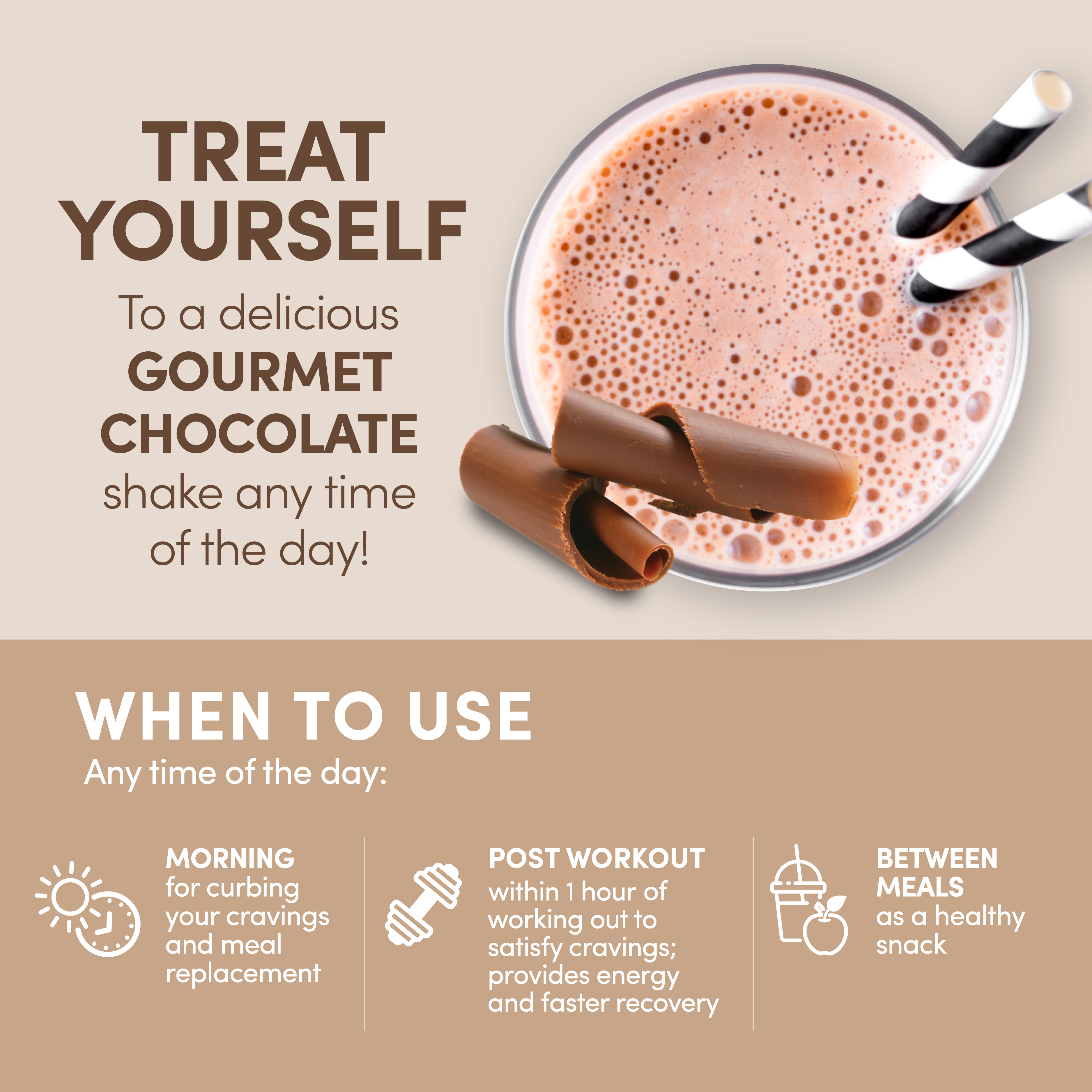 TREAT YOURSELF

To a delicious GOURMET CHOCOLATE shake any time of the day!

WHEN TO USE

Any time of the day:

MORNING
for curbing your cravings and meal replacement

POST WORKOUT
within 1 hour of working out to satisfy cravings; provides energy and faster recovery

BETWEEN MEALS
as a healthy snack