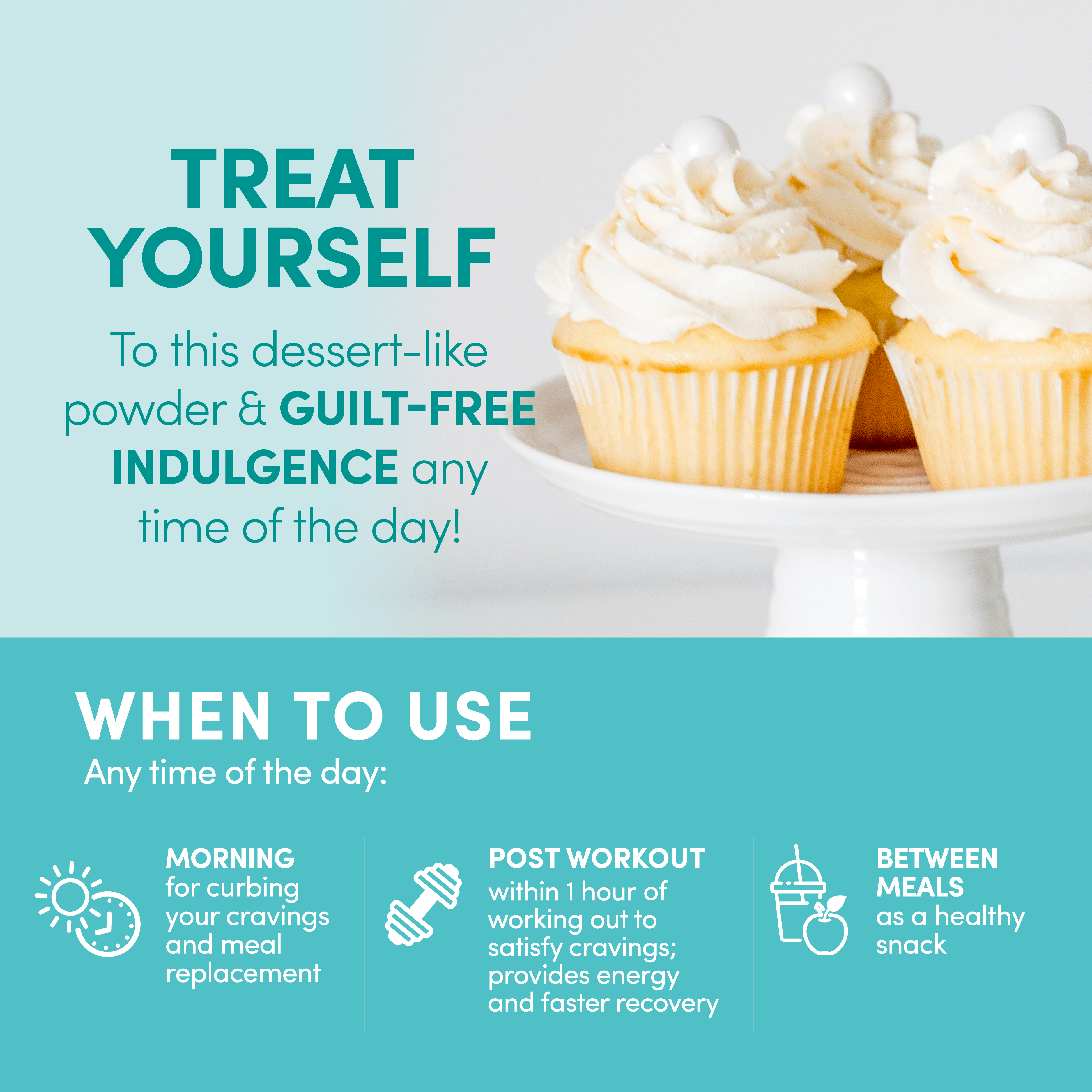 TREAT YOURSELF

To this dessert-like powder & GUILT-FREE INDULGENCE any time of the day!

WHEN TO USE

Any time of the day:

MORNING
for curbing your cravings and meal replacement

POST WORKOUT
within 1 hour of working out to satisfy cravings; provides energy and faster recovery

BETWEEN MEALS
as a healthy snack