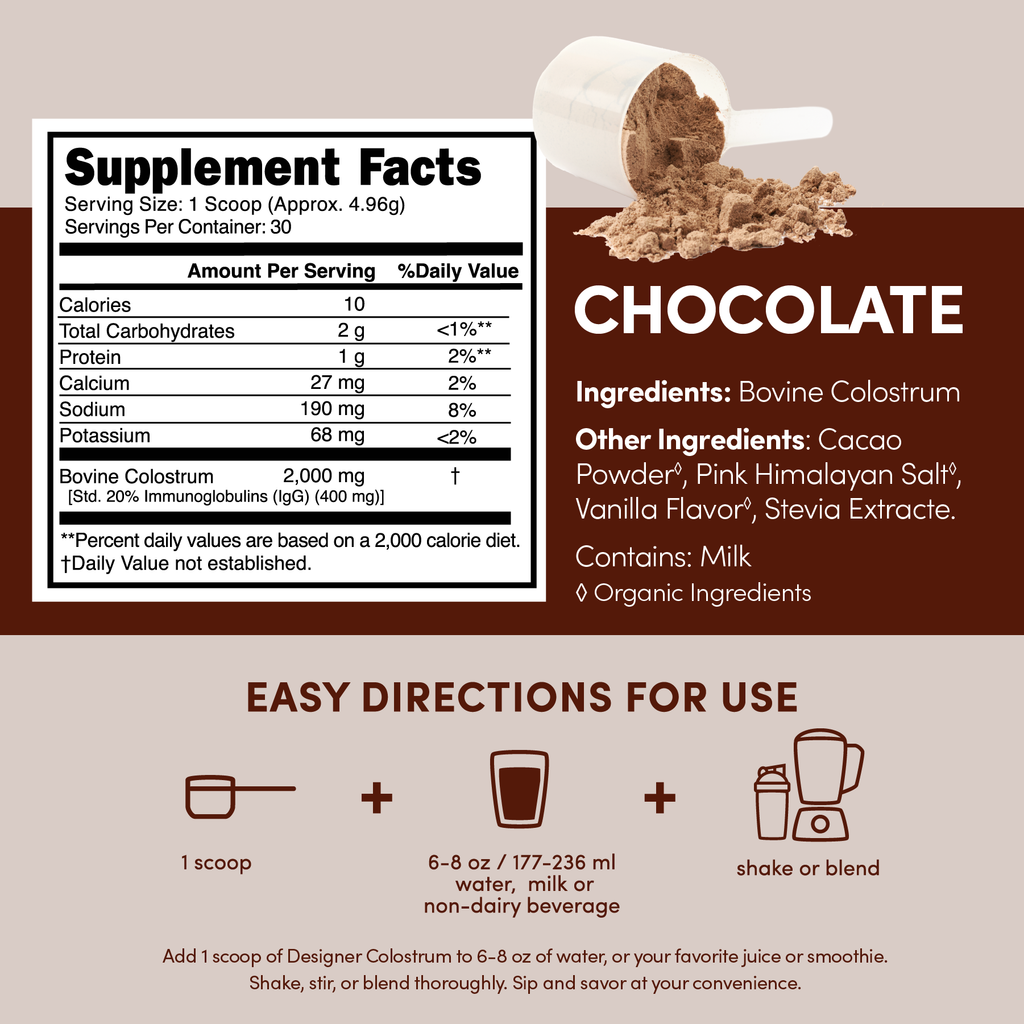 Supplement Facts
Serving Size: 1 Scoop (Approx. 4.96g)
Servings Per Container: 30

| | Amount Per Serving | %Daily Value |
|---|---|---|
| Calories | 10 | |
| Total Carbohydrates | 2 g | <1%** |
| Protein | 1 g | 2%** |
| Calcium | 27 mg | 2% |
| Sodium | 190 mg | 8% |
| Potassium | 68 mg | <2% |
| Bovine Colostrum [Std. 20% Immunoglobulins (IgG) (400 mg)] | 2,000 mg | † |

**Percent daily values are based on a 2,000 calorie diet.
†Daily Value not established.

CHOCOLATE

Ingredients: Bovine Colostrum

Other Ingredients: Cacao Powder◊, Pink Himalayan Salt◊, Vanilla Flavor◊, Stevia Extracte.

Contains: Milk

◊ Organic Ingredients

EASY DIRECTIONS FOR USE

1 scoop

+

6-8 oz / 177-236 ml water, milk or non-dairy beverage

+

shake or blend

Add 1 scoop of Designer Colostrum to 6-8 oz of water, or your favorite juice or smoothie. Shake, stir, or blend thoroughly. Sip and savor at your convenience.